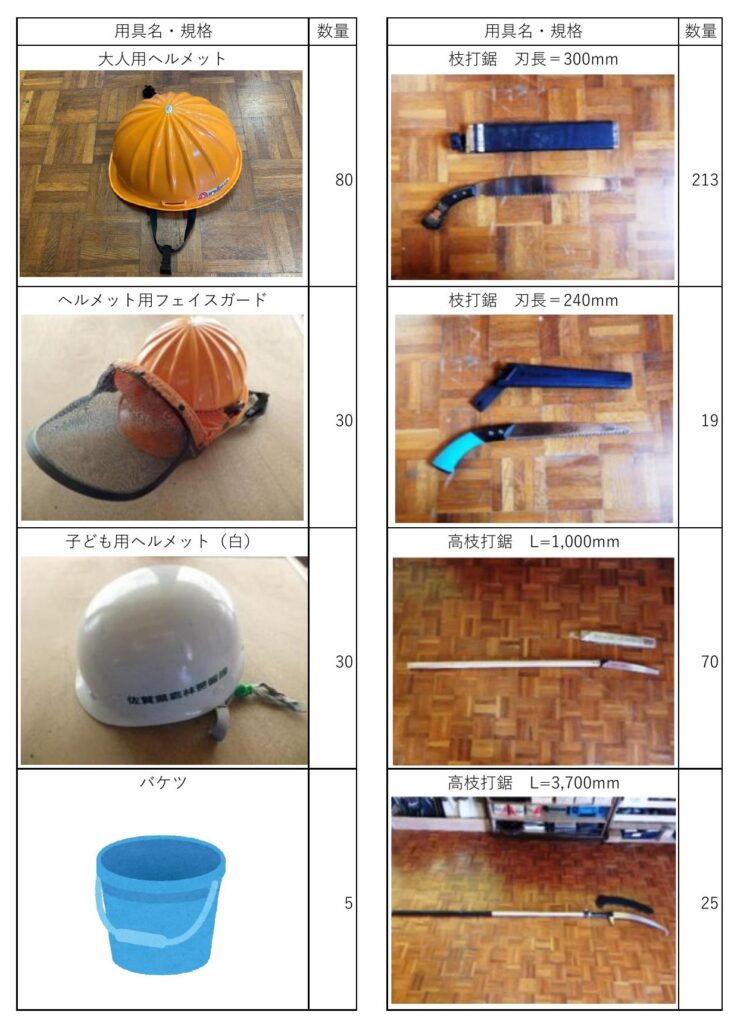 | 用具名・規格 | 数量 |
|---|---|
| 大人用ヘルメット | 80 |
| ヘルメット用フェイスガード | 30 |
| 子ども用ヘルメット（白） 佐賀県森林整備課 | 30 |
| バケツ | 5 |

| 用具名・規格 | 数量 |
|---|---|
| 枝打鋸　刃長＝300mm | 213 |
| 枝打鋸　刃長＝240mm | 19 |
| 高枝打鋸　L=1,000mm | 70 |
| 高枝打鋸　L=3,700mm | 25 |