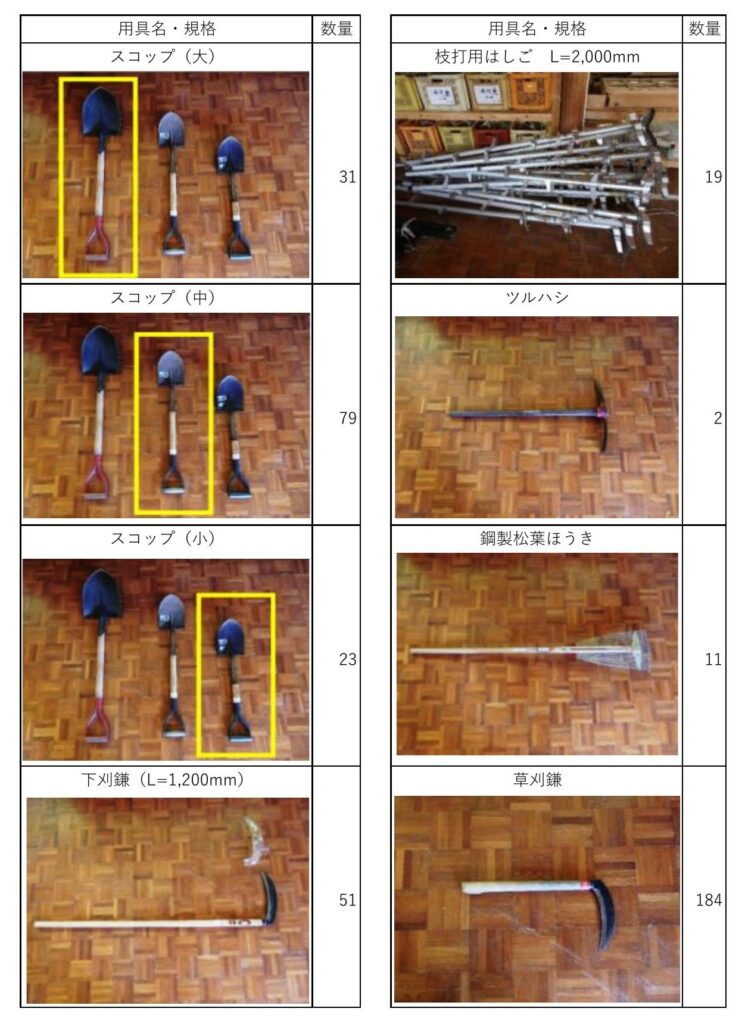 | 用具名・規格 | 数量 |
|---|---|
| スコップ（大） | 31 |
| スコップ（中） | 79 |
| スコップ（小） | 23 |
| 下刈鎌（L=1,200mm） | 51 |

| 用具名・規格 | 数量 |
|---|---|
| 枝打用はしご　L=2,000mm | 19 |
| ツルハシ | 2 |
| 鋼製松葉ほうき | 11 |
| 草刈鎌 | 184 |