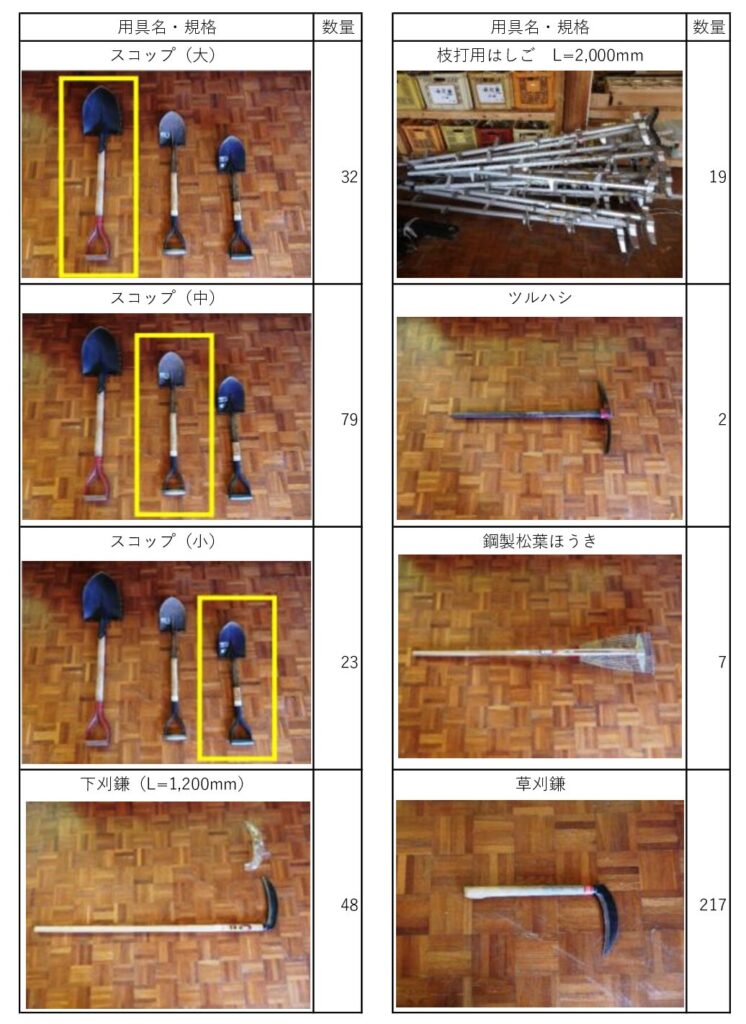 | 用具名・規格 | 数量 |
|---|---|
| スコップ（大） | 32 |
| スコップ（中） | 79 |
| スコップ（小） | 23 |
| 下刈鎌（L=1,200mm） | 48 |

| 用具名・規格 | 数量 |
|---|---|
| 枝打用はしご　L=2,000mm | 19 |
| ツルハシ | 2 |
| 鋼製松葉ほうき | 7 |
| 草刈鎌 | 217 |